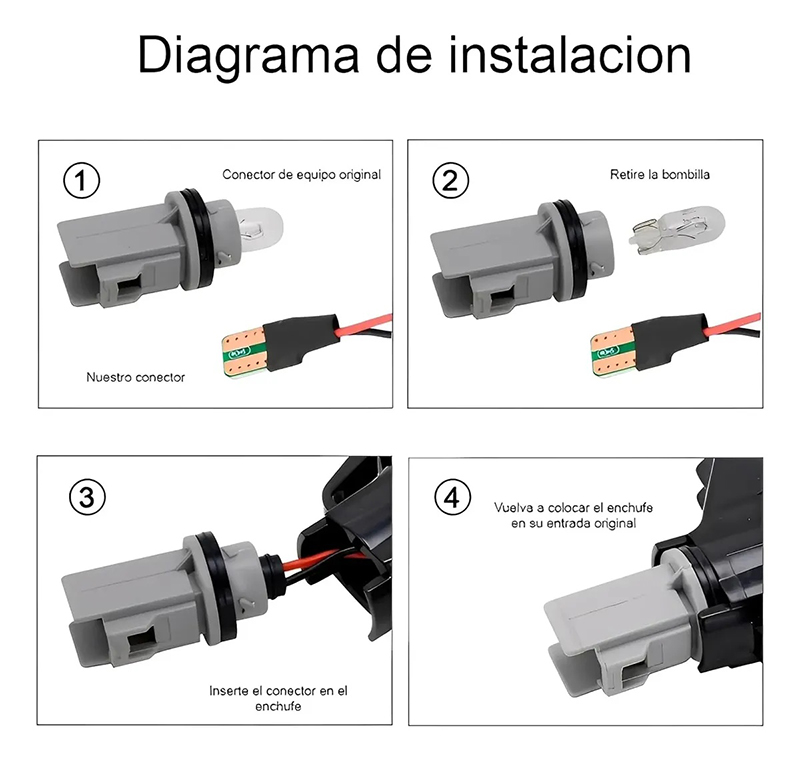 Diagrama de instalacion

1
Conector de equipo original
Nuestro conector

2
Retire la bombilla

3
Inserte el conector en el enchufe

4
Vuelva a colocar el enchufe en su entrada original