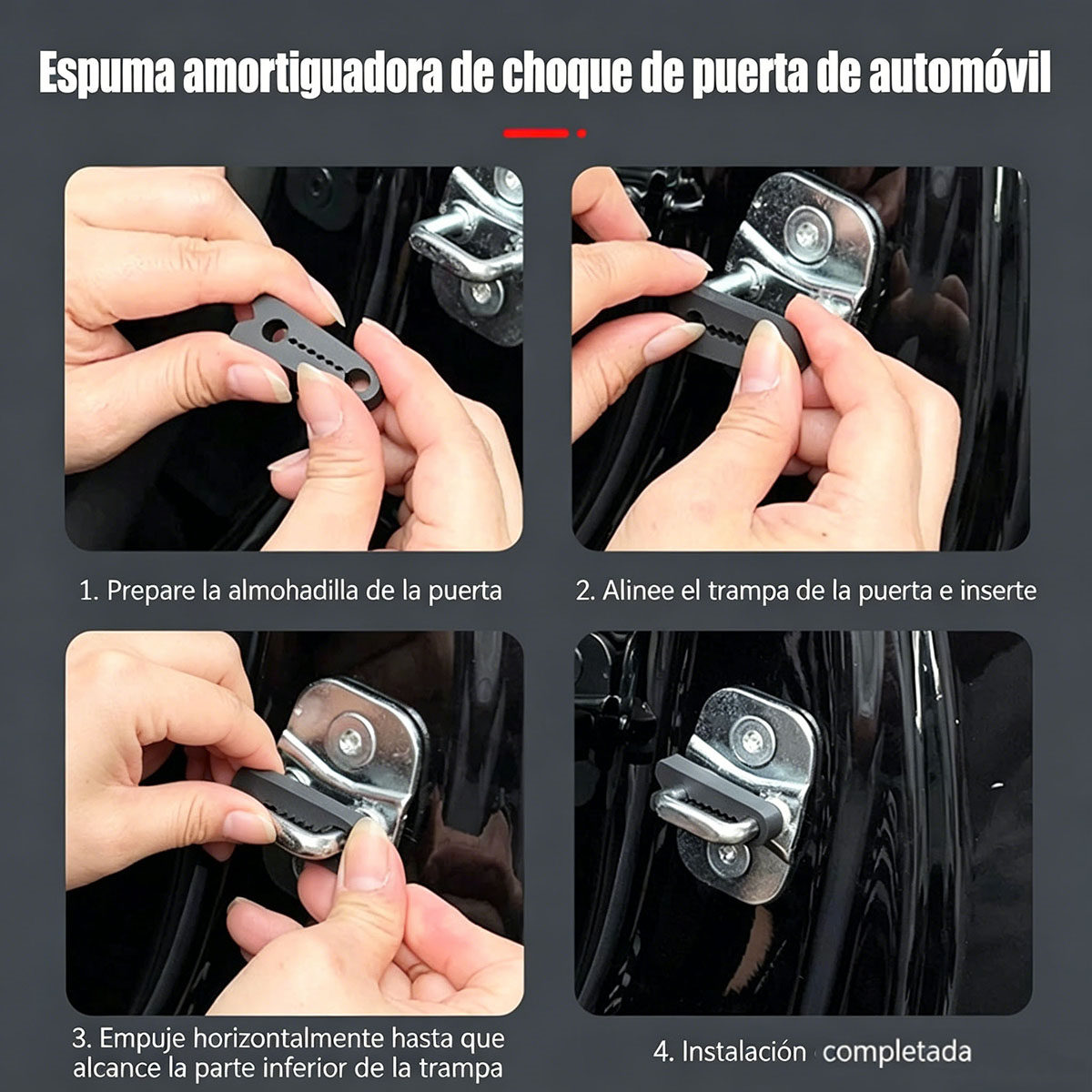 Espuma amortiguadora de choque de puerta de automóvil

1. Prepare la almohadilla de la puerta

2. Alinee el trampa de la puerta e inserte

3. Empuje horizontalmente hasta que alcance la parte inferior de la trampa

4. Instalación completada